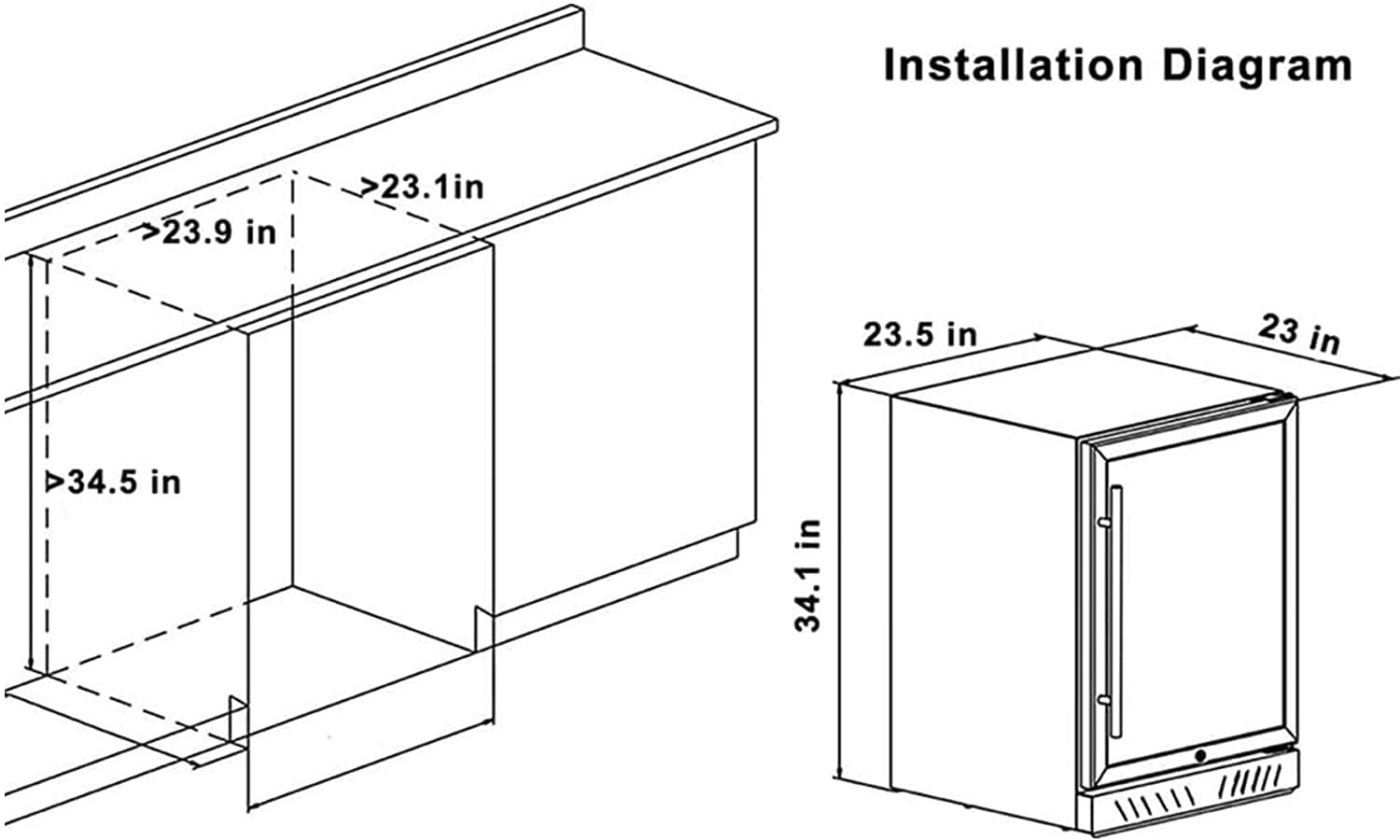 Installation Diagram

>23.1in

>23.9 in

>34.5 in

23.5 in

23 in

34.1 in